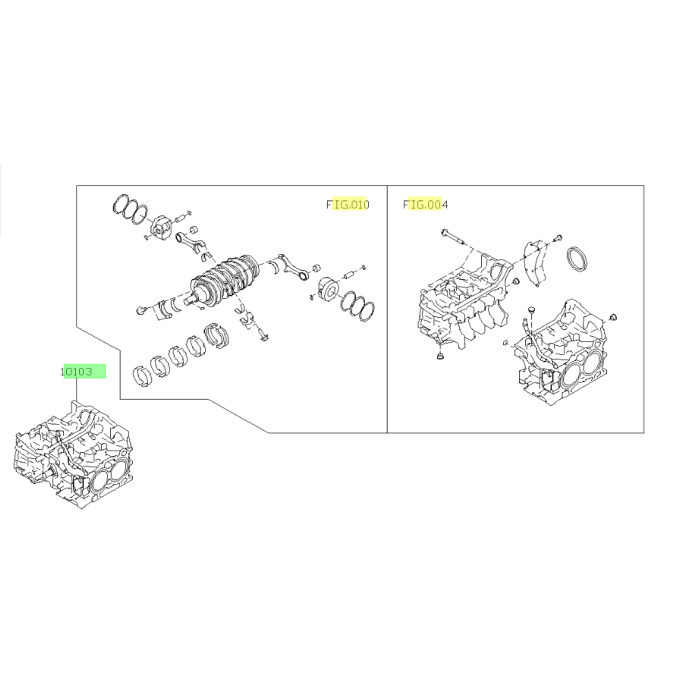 FIG.010

FIG.004

10103