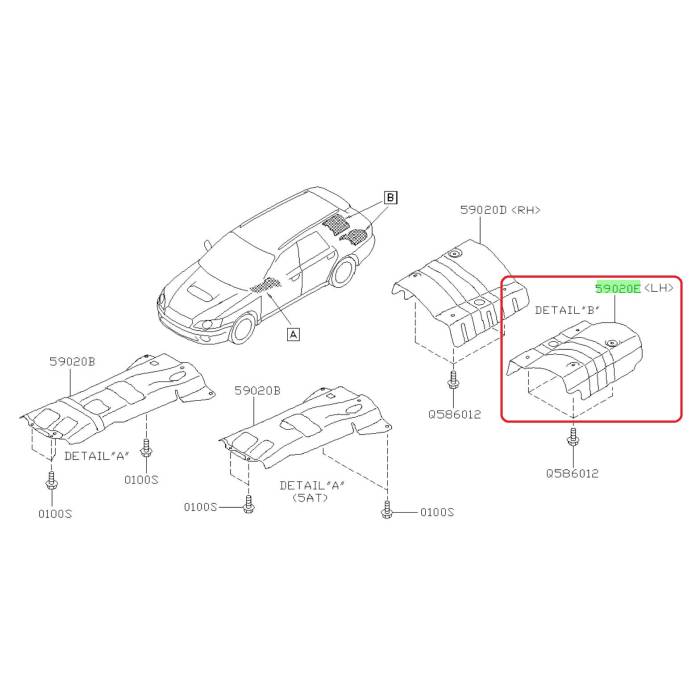 B

A

59020D <RH>

59020E <LH>

DETAIL"B"

Q586012

Q586012

59020B

DETAIL"A"

0100S

0100S

59020B

DETAIL"A"
(5AT)

0100S

0100S