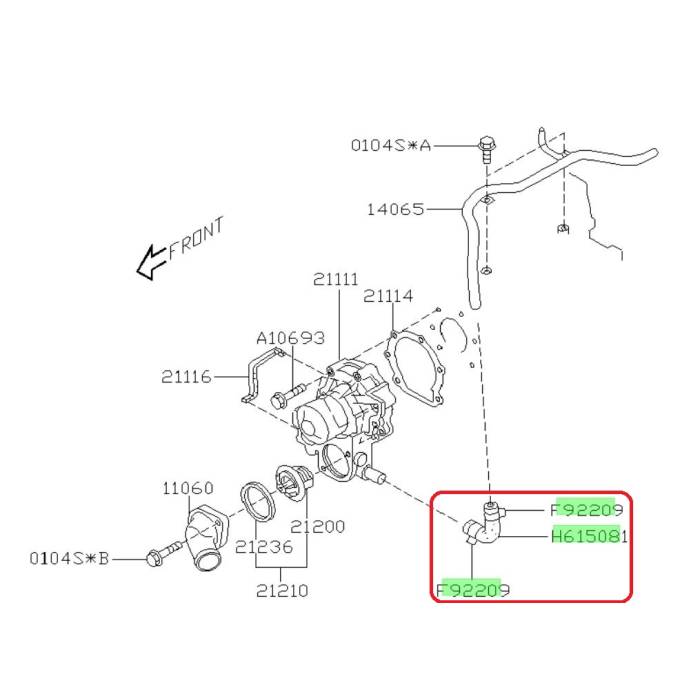 0104S*A
14065
FRONT
21111
21114
A10693
21116
11060
21200
21236
0104S*B
21210
F92209
H615081
F92209