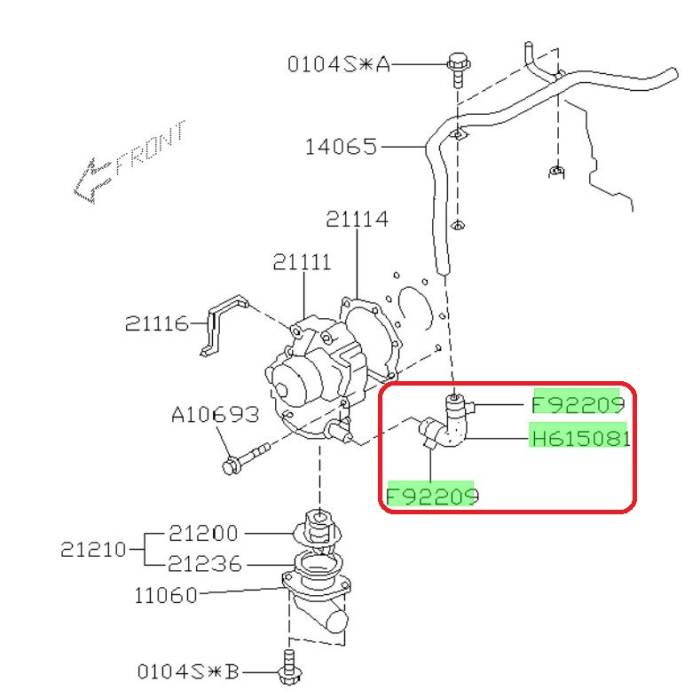 0104S*A

FRONT

14065

21114

21111

21116

A10693

F92209

H615081

F92209

21210

21200

21236

11060

0104S*B