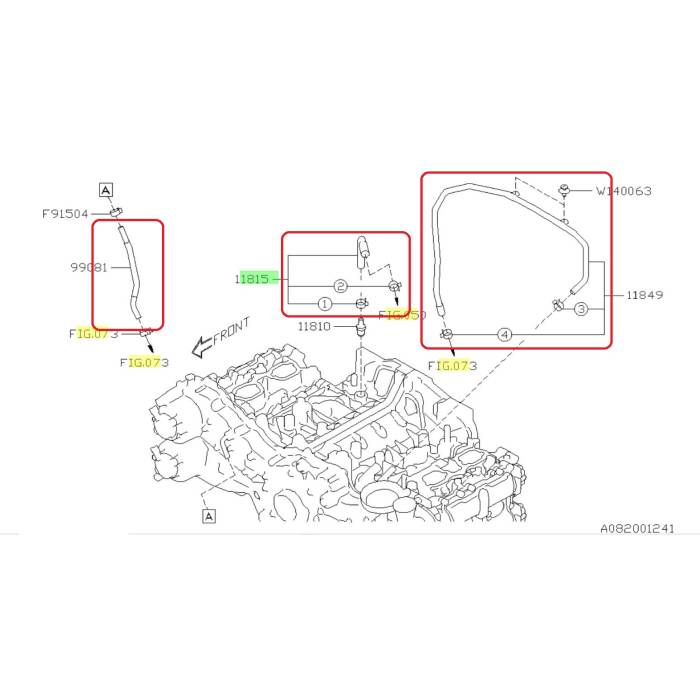 A
F91504
99081
FIG.073
FIG.073
FRONT
11815
2
1
FIG.050
11810
W140063
11849
3
4
FIG.073
A
A082001241