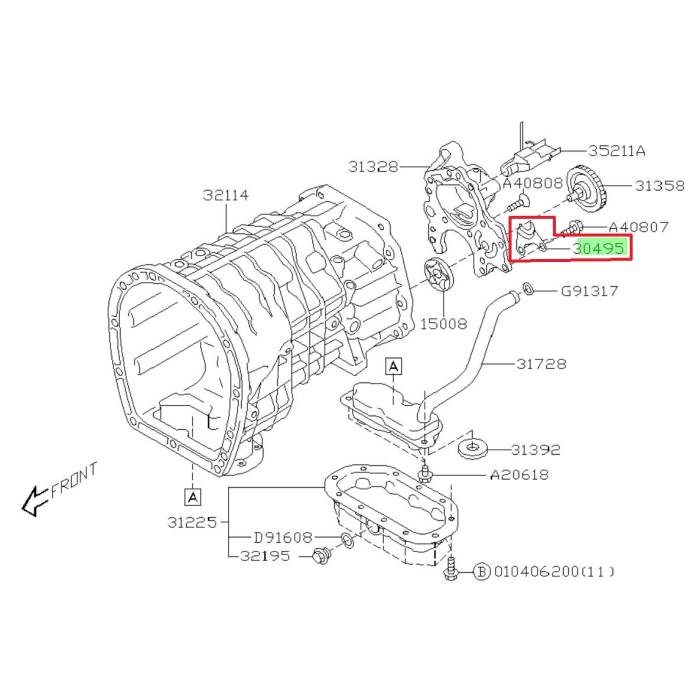 35211A
31328
A40808
31358
32114
A40807
30495
G91317
15008
31728
A
31392
A20618
FRONT
A
31225
D91608
32195
B 010406200(11)