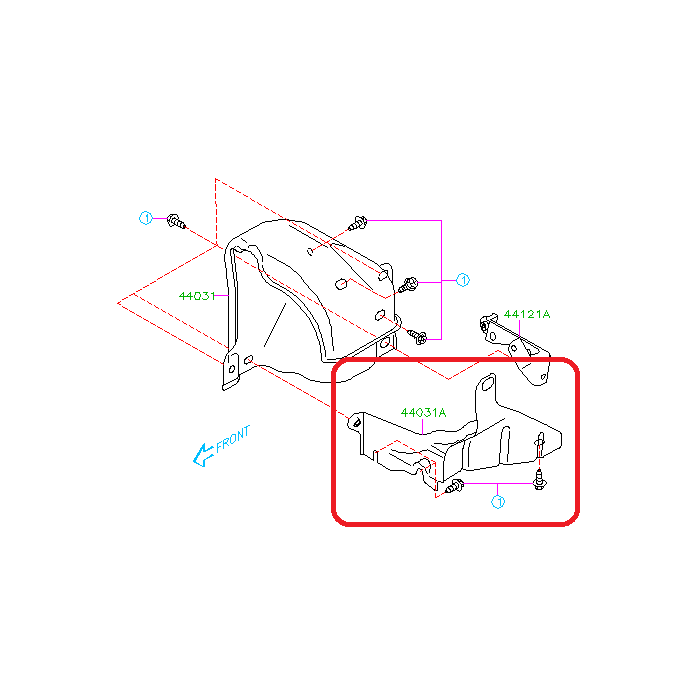 1
1
44031
44121A
44031A
FRONT
1