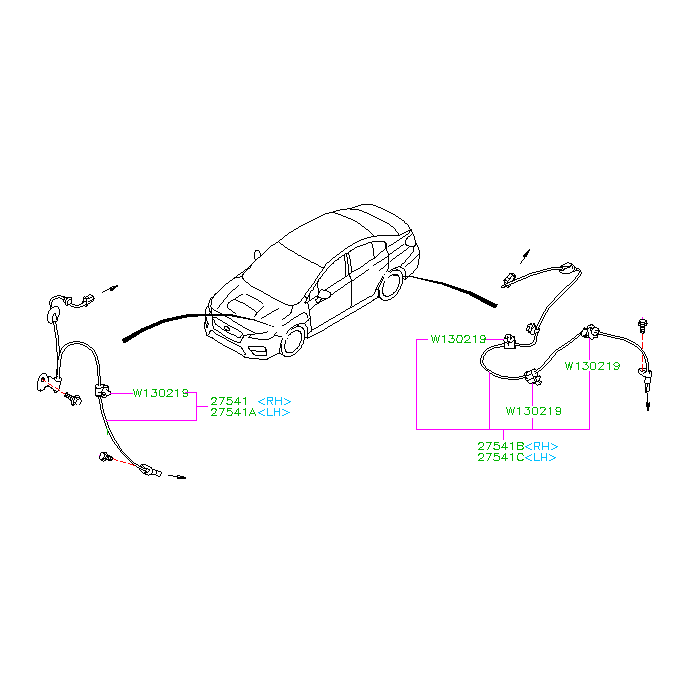 W130219
27541 <RH>
27541A<LH>

W130219
W130219
W130219
27541B<RH>
27541C<LH>