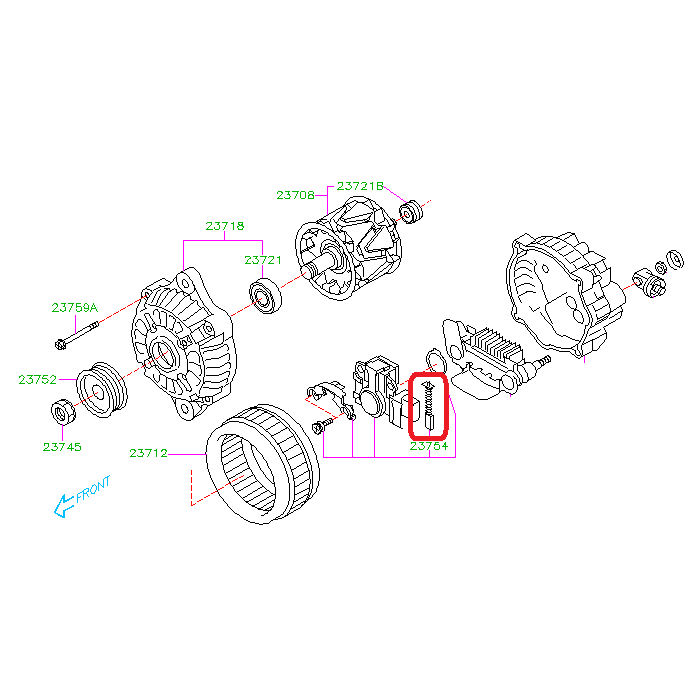 23708
23721B
23718
23721
23759A
23752
23745
23712
23754
FRONT