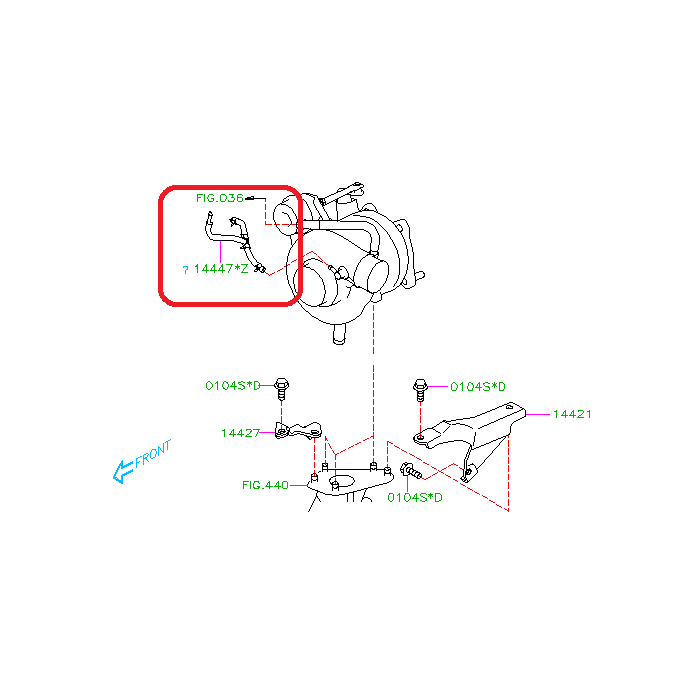 FIG.036
7 14447*Z
0104S*D
0104S*D
14421
14427
FRONT
FIG.440
0104S*D