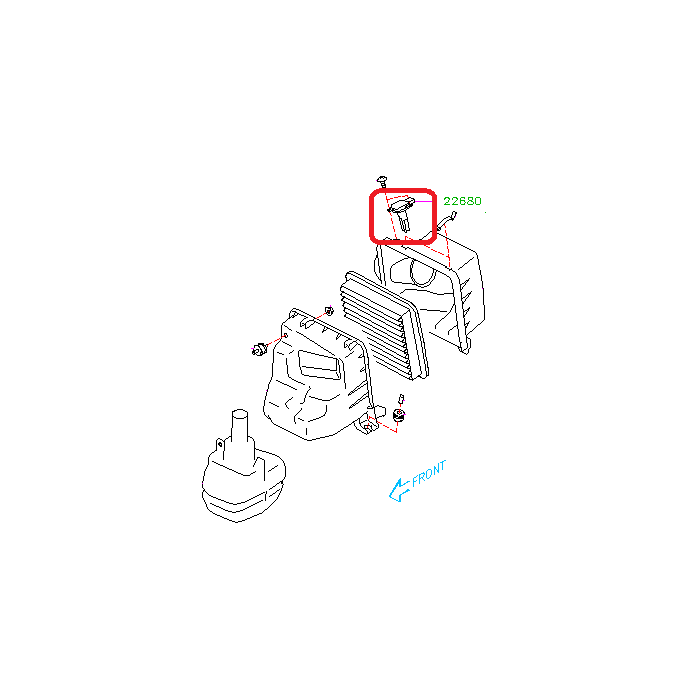 22680

FRONT