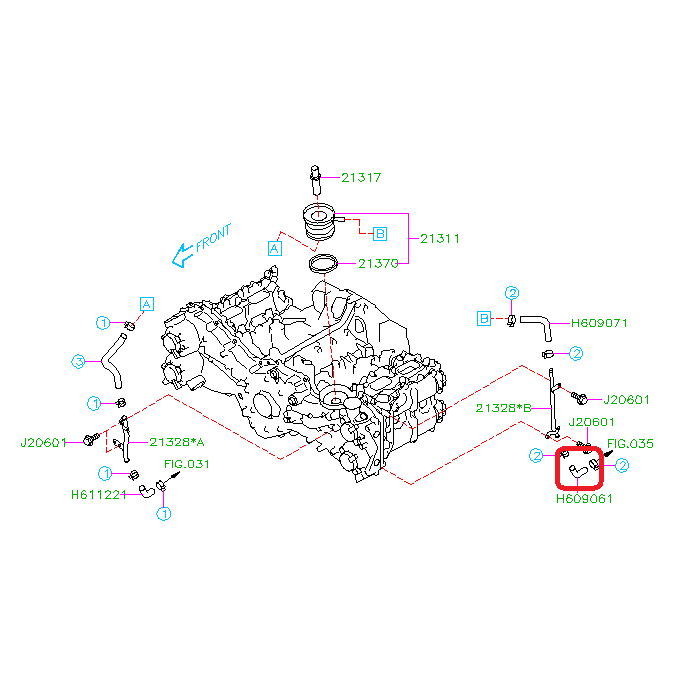 21317
B
21311
A
21370
FRONT
A
1
3
1
J20601
21328*A
1
FIG.031
H611221
1
2
B
H609071
2
J20601
21328*B
J20601
FIG.035
2
2
H609061